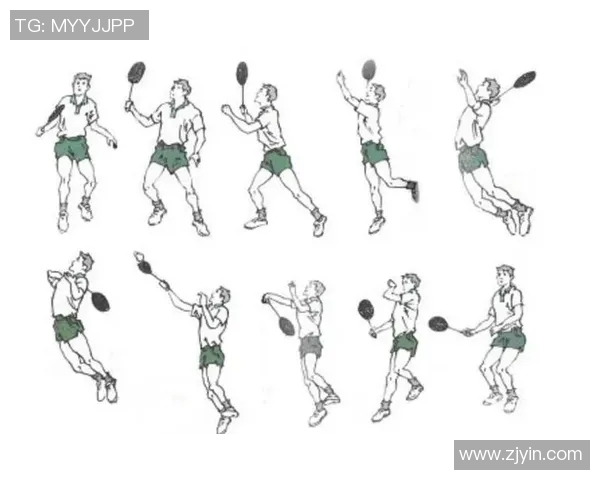 TG: MYYJJPP

www.zjyin.com